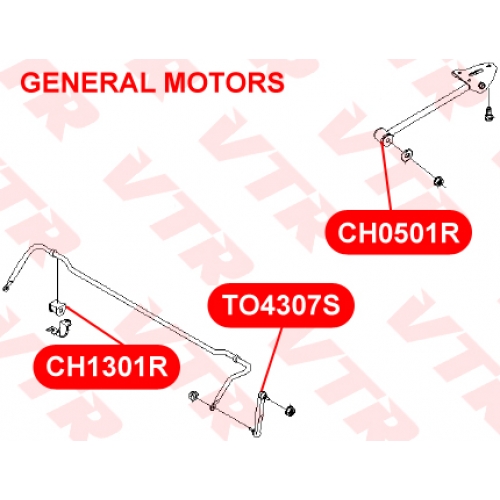 GENERAL MOTORS

CH0501R

TO4307S

CH1301R

VTR